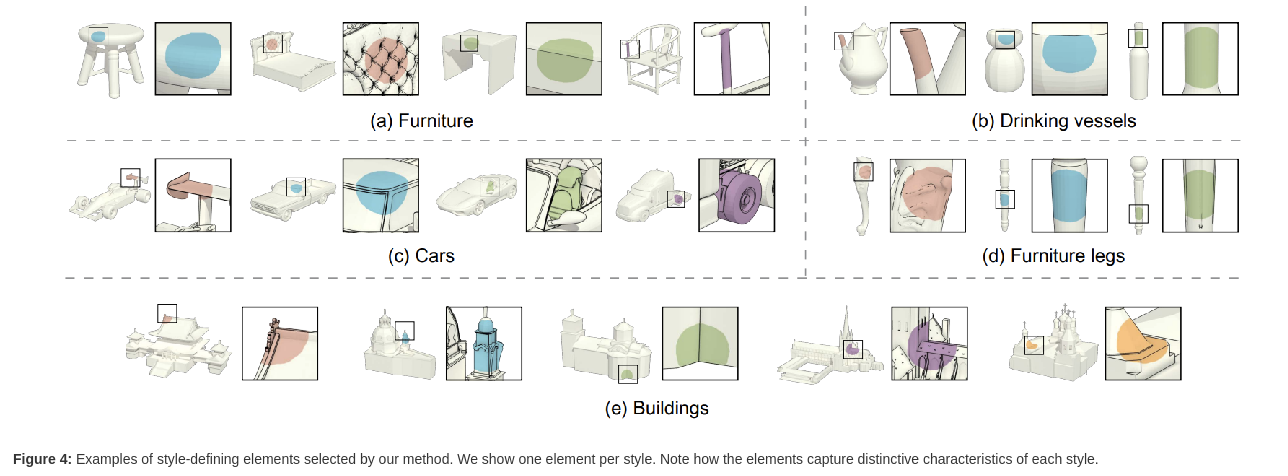 (a) Furniture

(b) Drinking vessels

(c) Cars

(d) Furniture legs

(e) Buildings

Figure 4: Examples of style-defining elements selected by our method. We show one element per style. Note how the elements capture distinctive characteristics of each style.